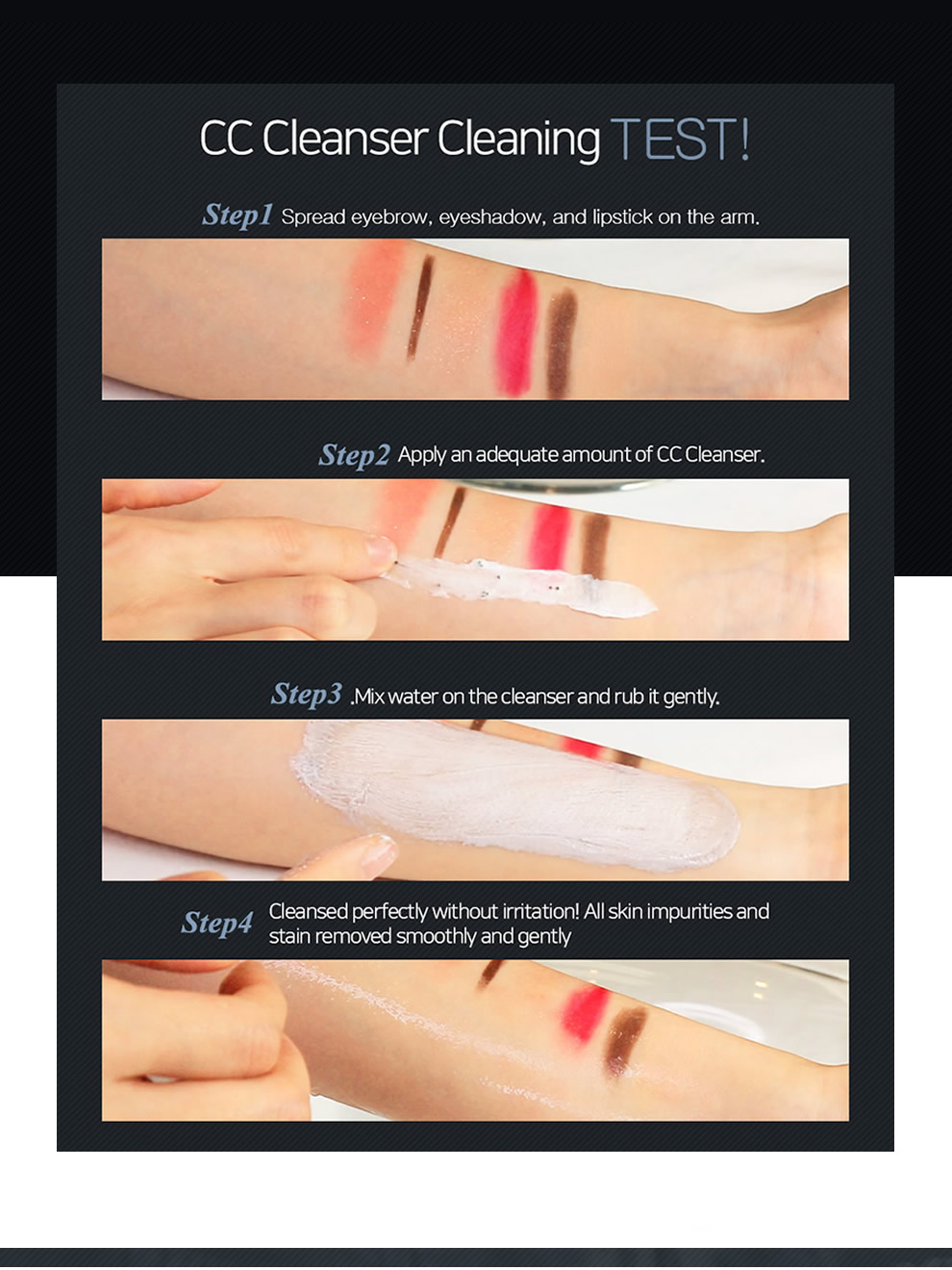 CC Cleanser Cleaning TEST!

Step1 Spread eyebrow, eyeshadow, and lipstick on the arm.

Step2 Apply an adequate amount of CC Cleanser.

Step3 .Mix water on the cleanser and rub it gently.

Step4 Cleansed perfectly without irritation! All skin impurities and stain removed smoothly and gently